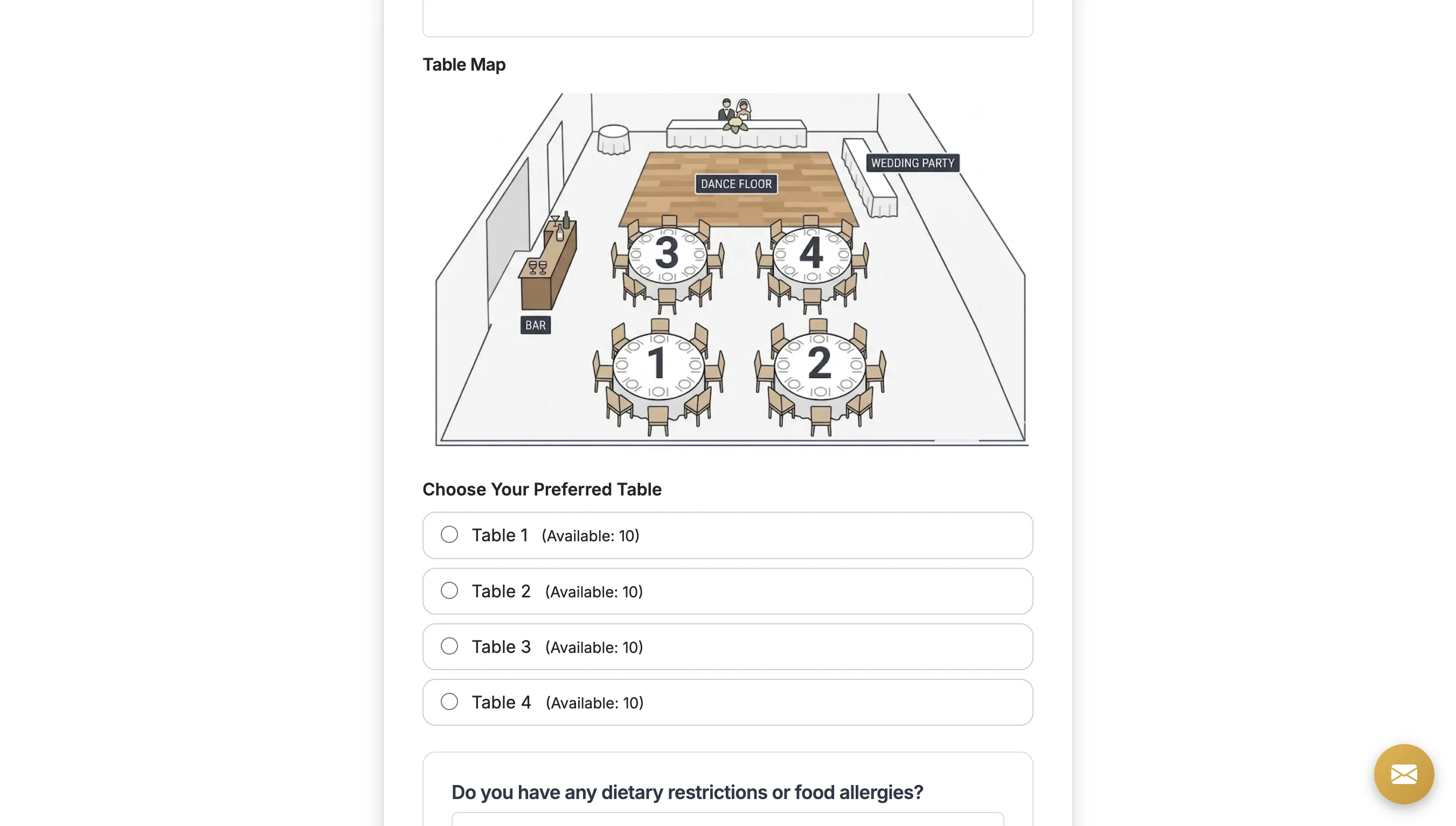 Table Map

WEDDING PARTY

DANCE FLOOR

3

4

BAR

1

2

Choose Your Preferred Table

Table 1 (Available: 10)

Table 2 (Available: 10)

Table 3 (Available: 10)

Table 4 (Available: 10)

Do you have any dietary restrictions or food allergies?