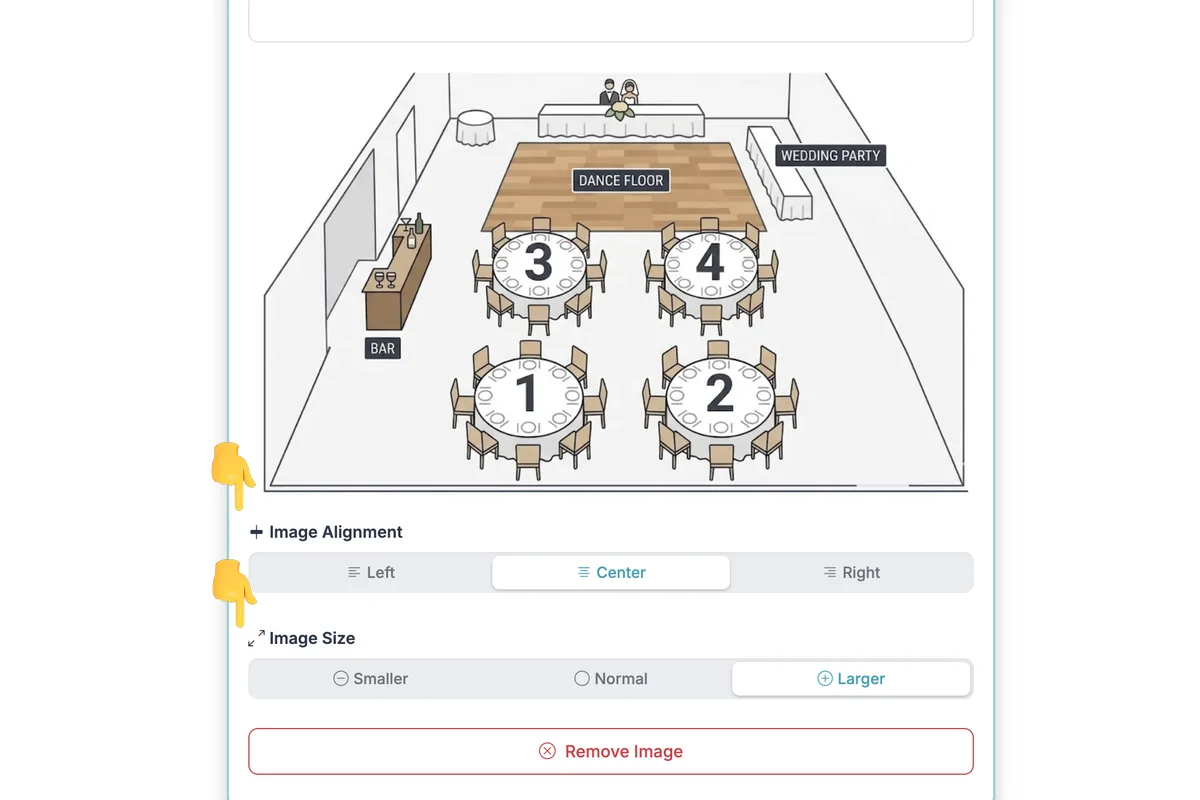 WEDDING PARTY
DANCE FLOOR
3
4
BAR
1
2

Image Alignment
Left
Center
Right

Image Size
Smaller
Normal
Larger

Remove Image